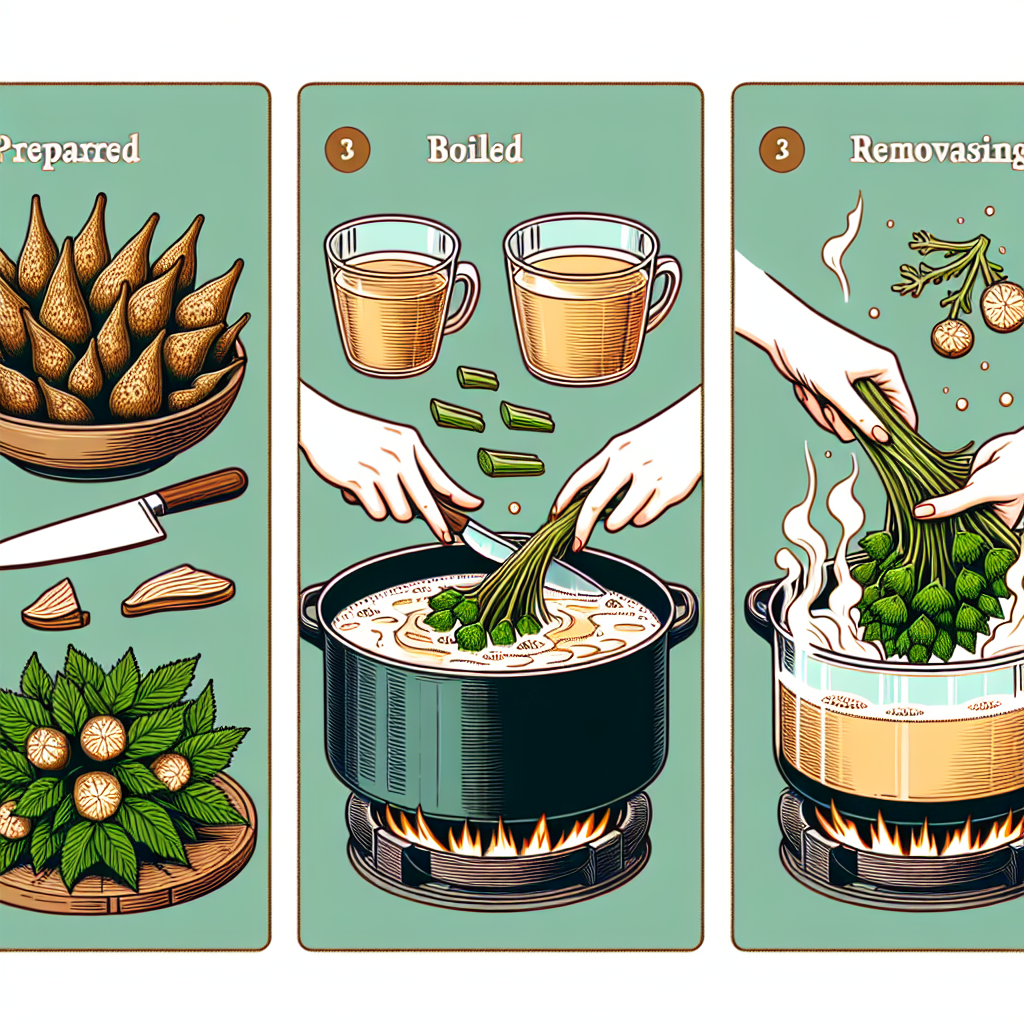 Preparred

3 Boiled

3 Removasing