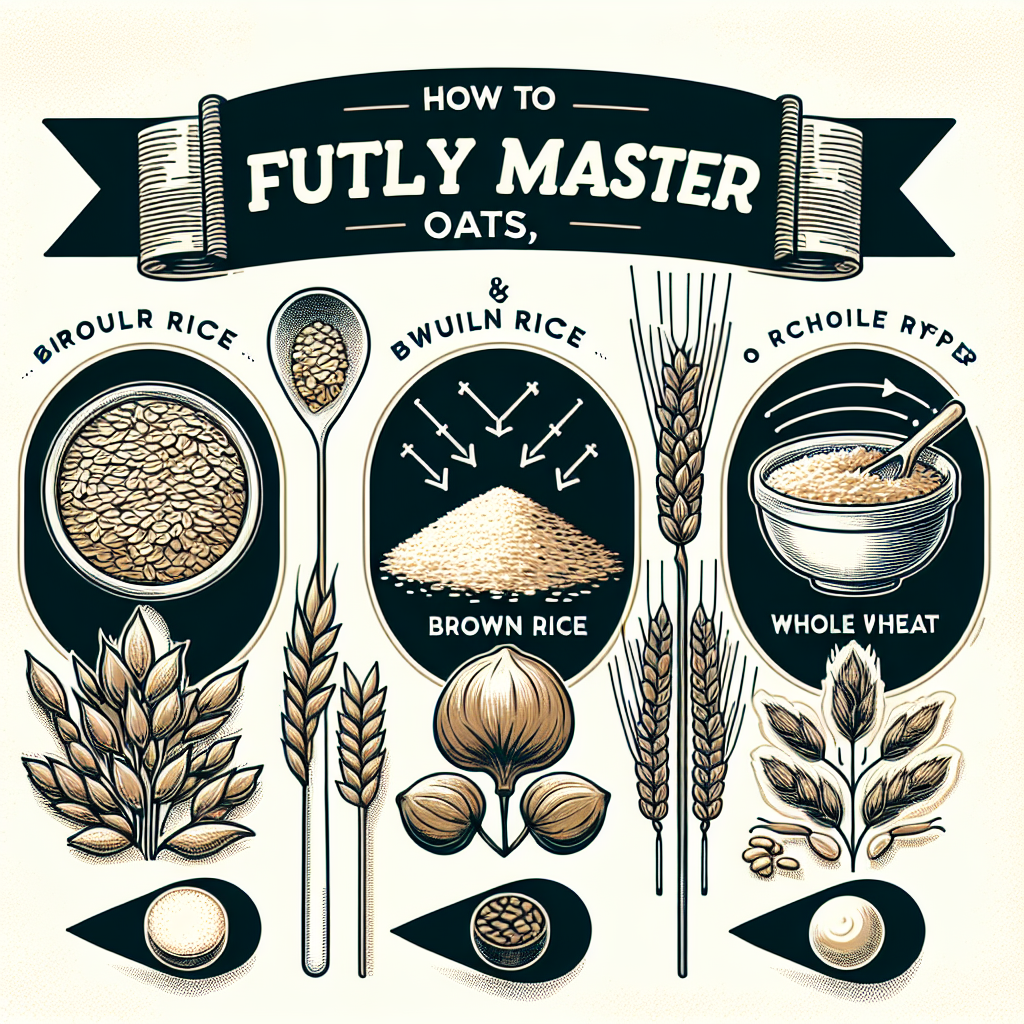 HOW TO
FUTLY MASTER
OATS,

BIROULR RICE

&
BWUILN RICE

O RCHOILE RYPER

BROWN RICE

WHOLE VHEAT