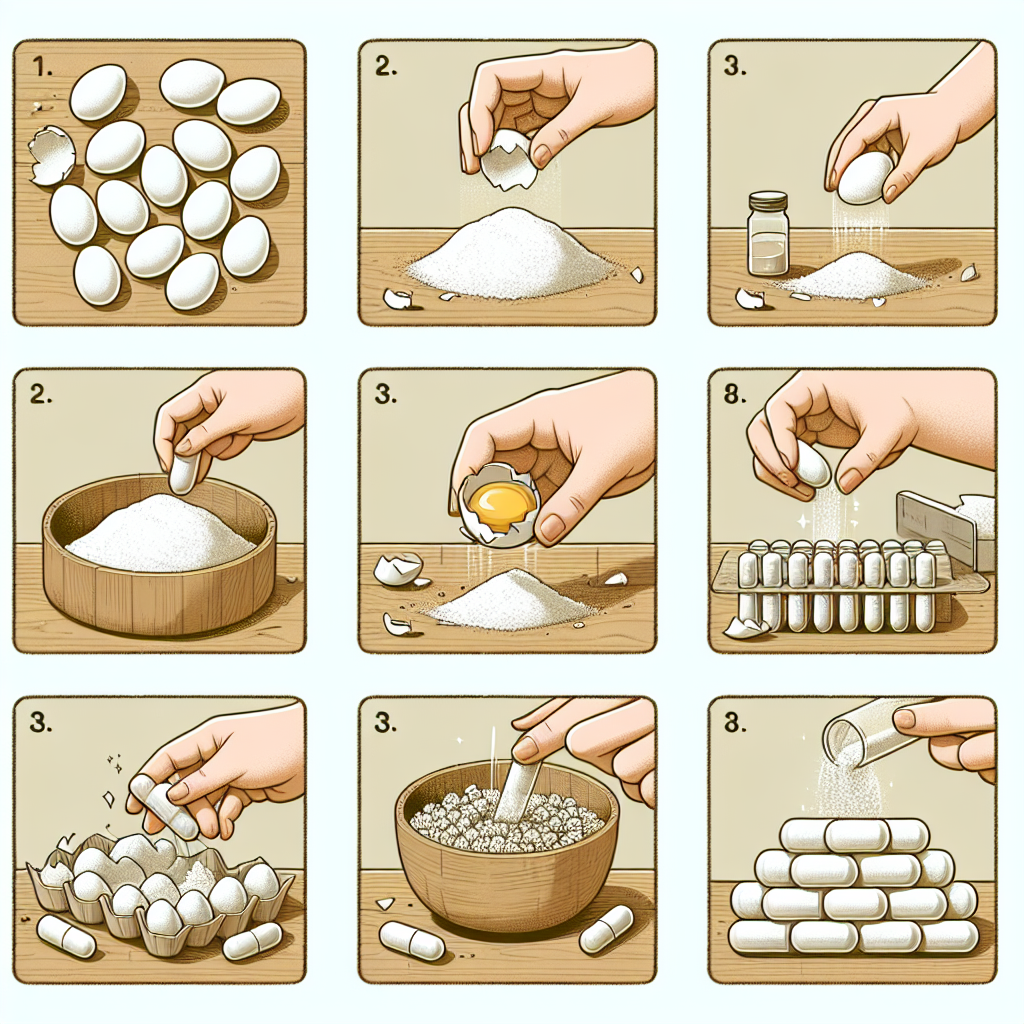 1.

2.

3.

2.

3.

8.

3.

3.

8.